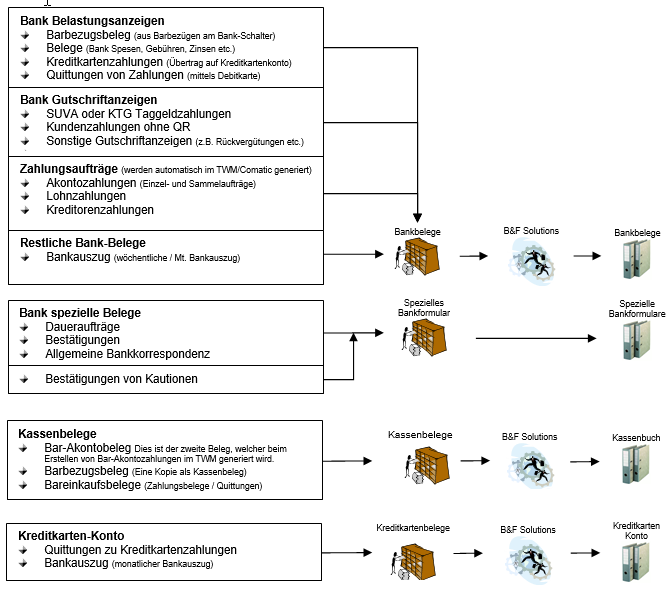 Bank Belastungsanzeigen
Barbezugsbeleg (aus Barbezügen am Bank-Schalter)
Belege (Bank Spesen, Gebühren, Zinsen etc.)
Kreditkartenzahlungen (Übertrag auf Kreditkartenkonto)
Quittungen von Zahlungen (mittels Debitkarte)

Bank Gutschriftanzeigen
SUVA oder KTG Taggeldzahlungen
Kundenzahlungen ohne QR
Sonstige Gutschriftanzeigen (z.B. Rückvergütungen etc.)

Zahlungsaufträge (werden automatisch im TWM/Comatic generiert)
Akontozahlungen (Einzel- und Sammelaufträge)
Lohnzahlungen
Kreditorenzahlungen

Restliche Bank-Belege
Bankauszug (wöchentliche / Mt. Bankauszug)

Bankbelege

B&F Solutions

Bankbelege

Bank spezielle Belege
Daueraufträge
Bestätigungen
Allgemeine Bankkorrespondenz
Bestätigungen von Kautionen

Spezielles Bankformular

Spezielle Bankformulare

Kassenbelege
Bar-Akontobeleg Dies ist der zweite Beleg, welcher beim Erstellen von Bar-Akontozahlungen im TWM generiert wird.
Barbezugsbeleg (Eine Kopie als Kassenbeleg)
Bareinkaufsbelege (Zahlungsbelege / Quittungen)

Kassenbelege

B&F Solutions

Kassenbuch

Kreditkarten-Konto
Quittungen zu Kreditkartenzahlungen
Bankauszug (monatlicher Bankauszug)

Kreditkartenbelege

B&F Solutions

Kreditkarten Konto